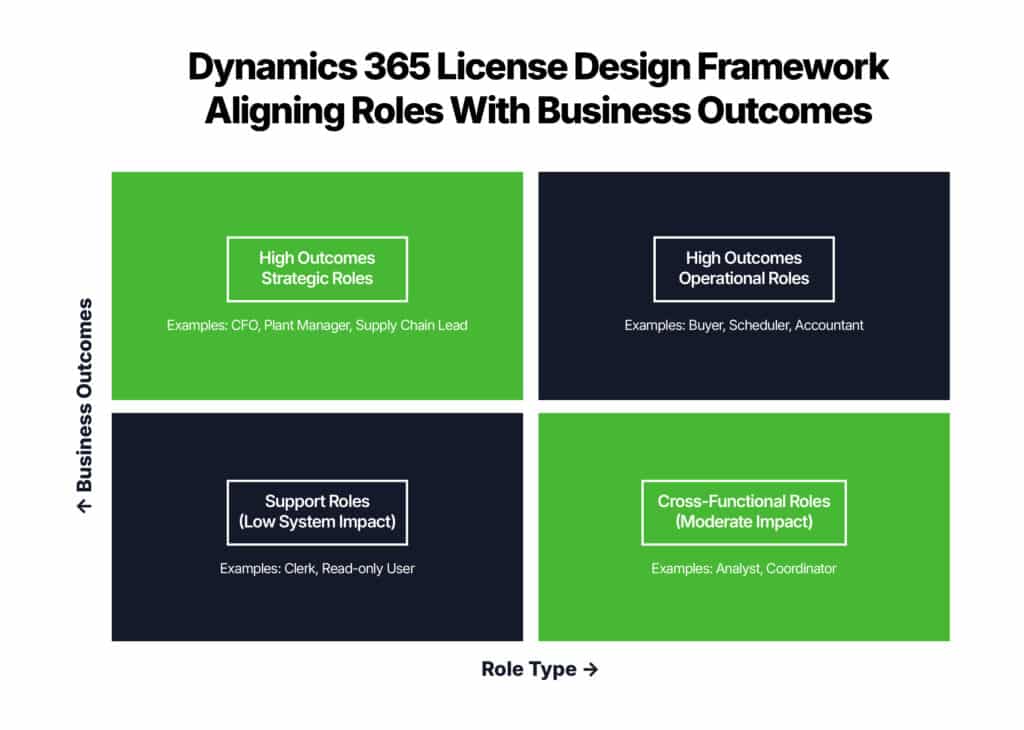 Dynamics 365 License Design Framework
Aligning Roles With Business Outcomes

↑ Business Outcomes

High Outcomes
Strategic Roles

Examples: CFO, Plant Manager, Supply Chain Lead

High Outcomes
Operational Roles

Examples: Buyer, Scheduler, Accountant

Support Roles
(Low System Impact)

Examples: Clerk, Read-only User

Cross-Functional Roles
(Moderate Impact)

Examples: Analyst, Coordinator

Role Type →